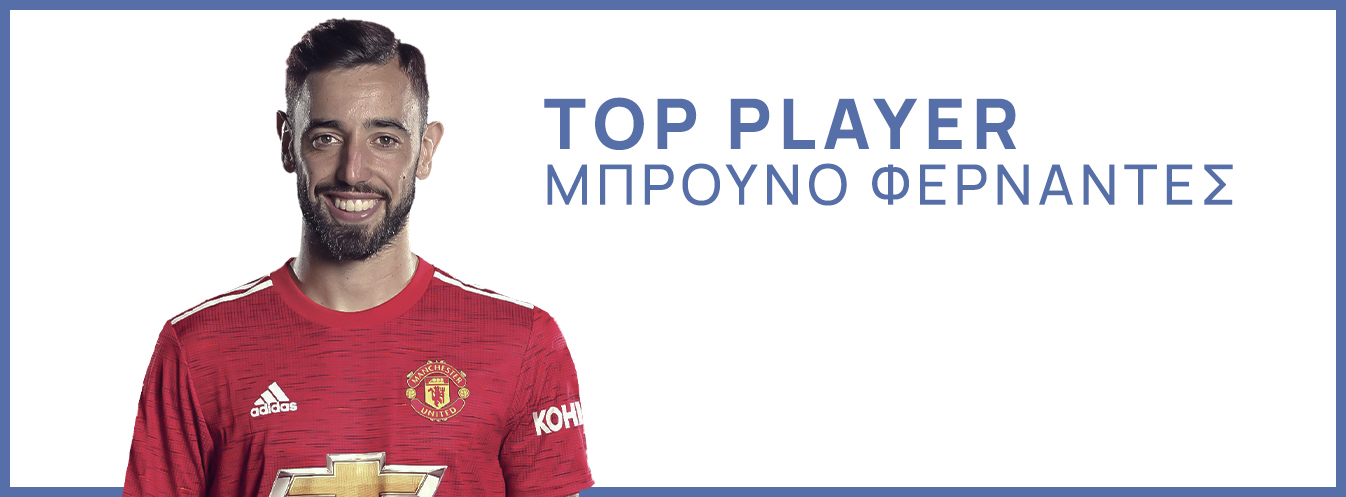 TOP PLAYER
ΜΠΡΟΥΝΟ ΦΕΡΝΑΝΤΕΣ

adidas

MANCHESTER UNITED

KOH