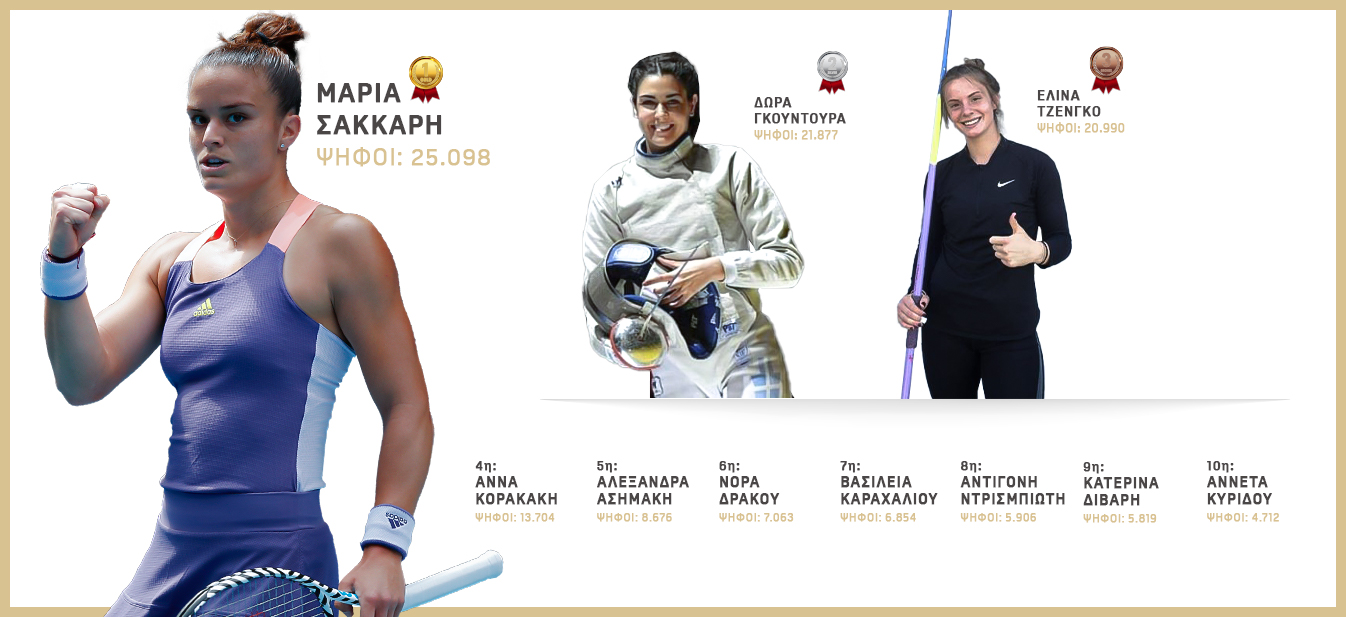 ΜΑΡΙΑ ΣΑΚΚΑΡΗ
ΨΗΦΟΙ: 25.098

ΔΩΡΑ ΓΚΟΥΝΤΟΥΡΑ
ΨΗΦΟΙ: 21.877

ΕΛΙΝΑ ΤΖΕΝΓΚΟ
ΨΗΦΟΙ: 20.990

4η: ΑΝΝΑ ΚΟΡΑΚΑΚΗ
ΨΗΦΟΙ: 13.704

5η: ΑΛΕΞΑΝΔΡΑ ΑΣΗΜΑΚΗ
ΨΗΦΟΙ: 8.676

6η: ΝΟΡΑ ΔΡΑΚΟΥ
ΨΗΦΟΙ: 7.063

7η: ΒΑΣΙΛΕΙΑ ΚΑΡΑΧΑΛΙΟΥ
ΨΗΦΟΙ: 6.854

8η: ΑΝΤΙΓΟΝΗ ΝΤΡΙΣΜΠΙΩΤΗ
ΨΗΦΟΙ: 5.906

9η: ΚΑΤΕΡΙΝΑ ΔΙΒΑΡΗ
ΨΗΦΟΙ: 5.819

10η: ΑΝΝΕΤΑ ΚΥΡΙΔΟΥ
ΨΗΦΟΙ: 4.712