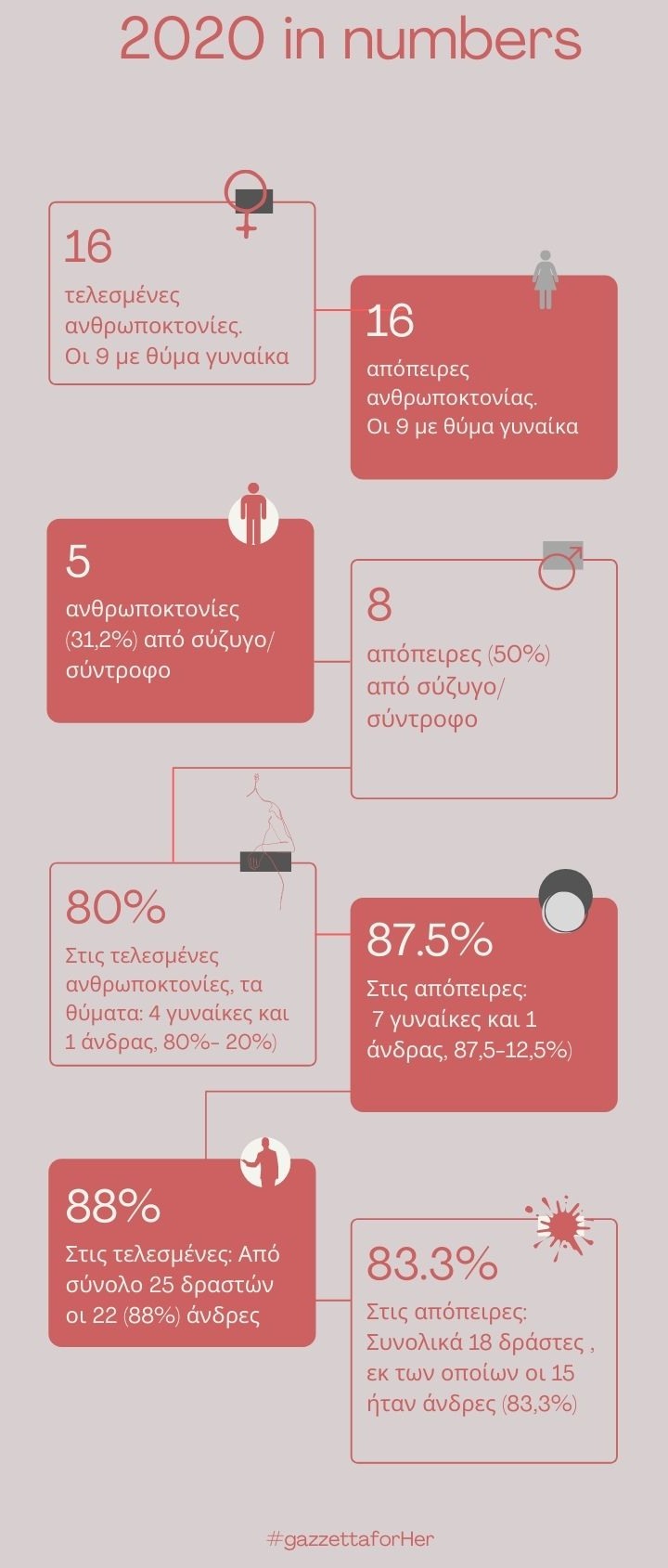 2020 in numbers

16

τελεσμένες ανθρωποκτονίες. Οι 9 με θύμα γυναίκα

16

απόπειρες ανθρωποκτονίας. Οι 9 με θύμα γυναίκα

5

ανθρωποκτονίες (31,2%) από σύζυγο/ σύντροφο

8

απόπειρες (50%) από σύζυγο/ σύντροφο

80%

Στις τελεσμένες ανθρωποκτονίες, τα θύματα: 4 γυναίκες και 1 άνδρας, 80%- 20%)

87.5%

Στις απόπειρες: 7 γυναίκες και 1 άνδρας, 87,5-12,5%)

88%

Στις τελεσμένες: Από σύνολο 25 δραστών οι 22 (88%) άνδρες

83.3%

Στις απόπειρες: Συνολικά 18 δράστες , εκ των οποίων οι 15 ήταν άνδρες (83,3%)

#gazzettaforHer