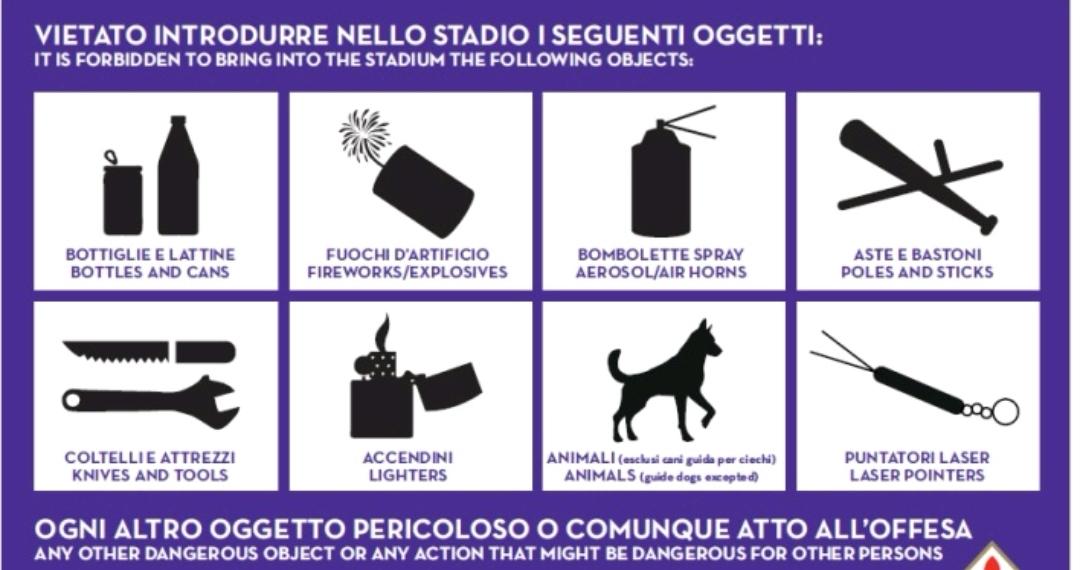 VIETATO INTRODURRE NELLO STADIO I SEGUENTI OGGETTI:
IT IS FORBIDDEN TO BRING INTO THE STADIUM THE FOLLOWING OBJECTS:

BOTTIGLIE E LATTINE
BOTTLES AND CANS

FUOCHI D'ARTIFICIO
FIREWORKS/EXPLOSIVES

BOMBOLETTE SPRAY
AEROSOL/AIR HORNS

ASTE E BASTONI
POLES AND STICKS

COLTELLI E ATTREZZI
KNIVES AND TOOLS

ACCENDINI
LIGHTERS

ANIMALI (esclusi cani guida per ciechi)
ANIMALS (guide dogs excepted)

PUNTATORI LASER
LASER POINTERS

OGNI ALTRO OGGETTO PERICOLOSO O COMUNQUE ATTO ALL'OFFESA
ANY OTHER DANGEROUS OBJECT OR ANY ACTION THAT MIGHT BE DANGEROUS FOR OTHER PERSONS