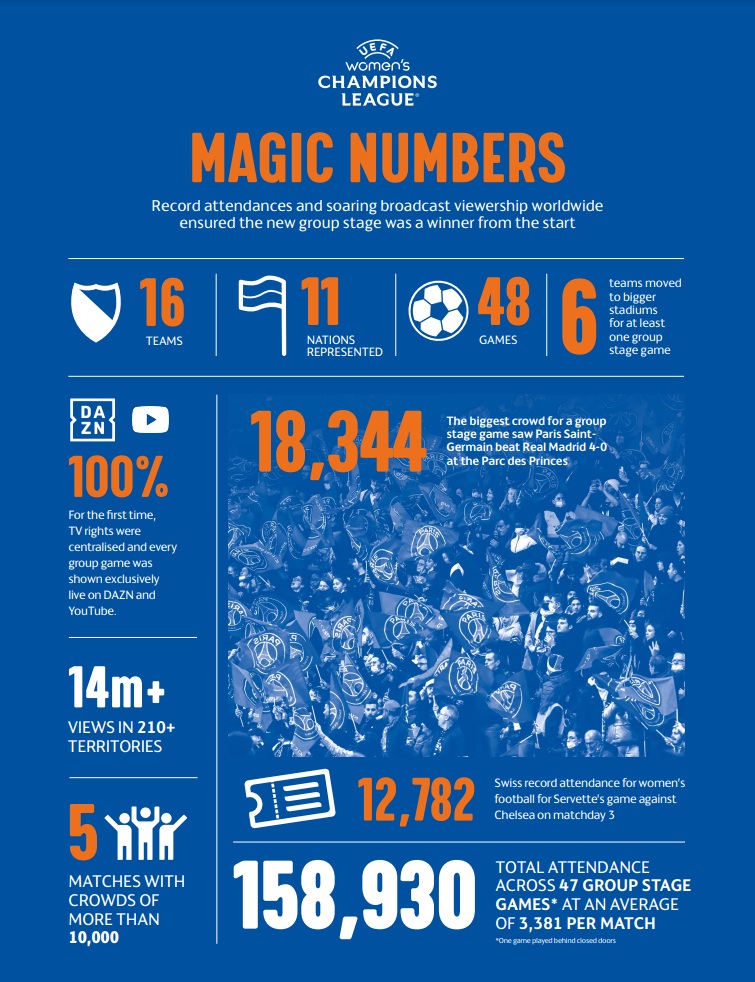 UEFA
women's
CHAMPIONS
LEAGUE

MAGIC NUMBERS

Record attendances and soaring broadcast viewership worldwide ensured the new group stage was a winner from the start

16
TEAMS

11
NATIONS REPRESENTED

48
GAMES

6
teams moved to bigger stadiums for at least one group stage game

DA
ZN

100%
For the first time, TV rights were centralised and every group game was shown exclusively live on DAZN and YouTube.

14m+
VIEWS IN 210+ TERRITORIES

5
MATCHES WITH CROWDS OF MORE THAN 10,000

18,344
The biggest crowd for a group stage game saw Paris Saint-Germain beat Real Madrid 4-0 at the Parc des Princes

12,782
Swiss record attendance for women's football for Servette's game against Chelsea on matchday 3

158,930
TOTAL ATTENDANCE ACROSS 47 GROUP STAGE GAMES* AT AN AVERAGE OF 3,381 PER MATCH
*One game played behind closed doors