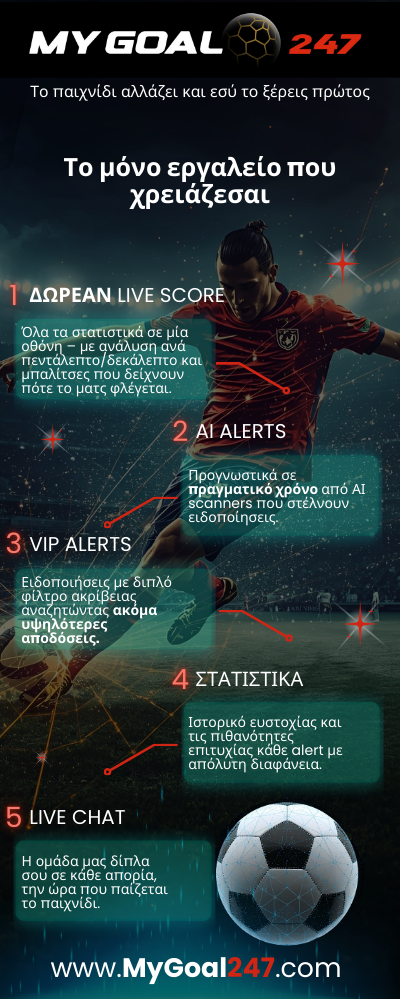 MY GOAL 247

Το παιχνίδι αλλάζει και εσύ το ξέρεις πρώτος

Το μόνο εργαλείο που χρειάζεσαι

1 ΔΩΡΕΑΝ LIVE SCORE

Όλα τα στατιστικά σε μία οθόνη – με ανάλυση ανά πεντάλεπτο/δεκάλεπτο και μπαλίτσες που δείχνουν πότε το ματς φλέγεται.

2 AI ALERTS

Προγνωστικά σε πραγματικό χρόνο από AI scanners που στέλνουν ειδοποιήσεις.

3 VIP ALERTS

Ειδοποιήσεις με διπλό φίλτρο ακρίβειας αναζητώντας ακόμα υψηλότερες αποδόσεις.

4 ΣΤΑΤΙΣΤΙΚΑ

Ιστορικό ευστοχίας και τις πιθανότητες επιτυχίας κάθε alert με απόλυτη διαφάνεια.

5 LIVE CHAT

Η ομάδα μας δίπλα σου σε κάθε απορία, την ώρα που παίζεται το παιχνίδι.

www.MyGoal247.com