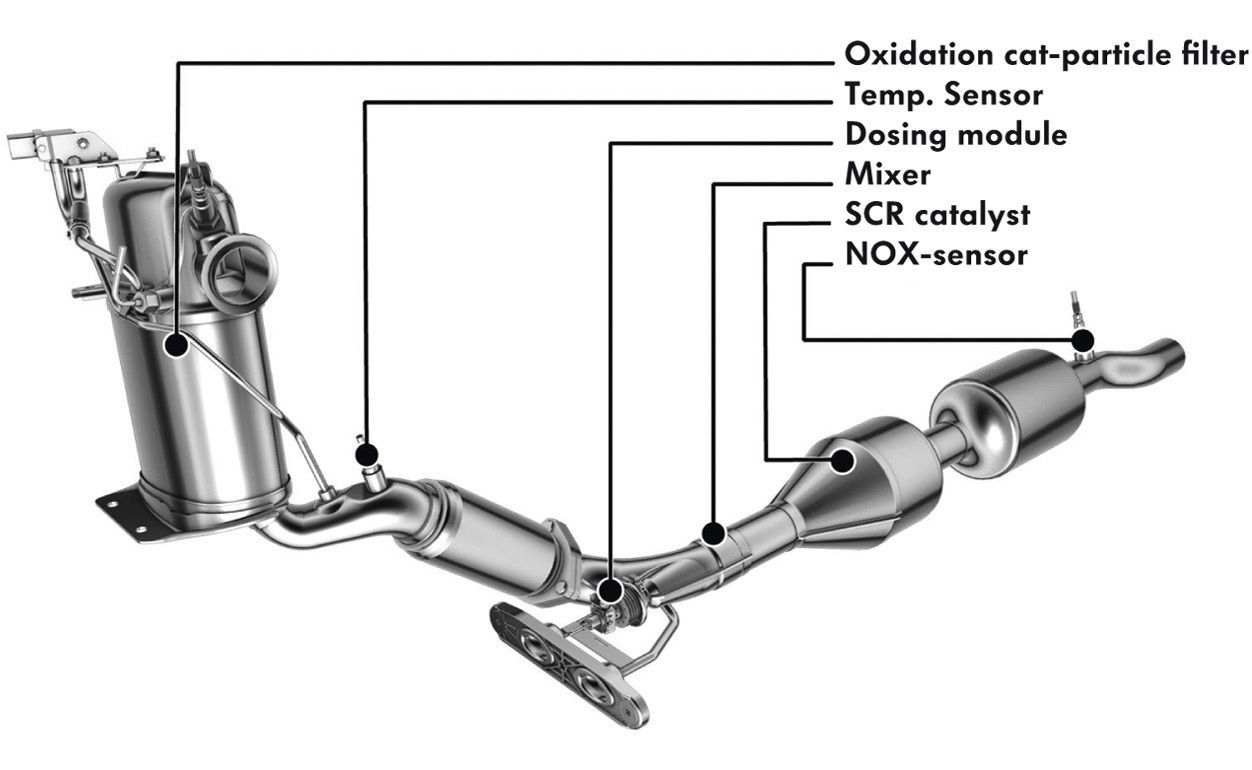 Oxidation cat-particle filter
Temp. Sensor
Dosing module
Mixer
SCR catalyst
NOX-sensor